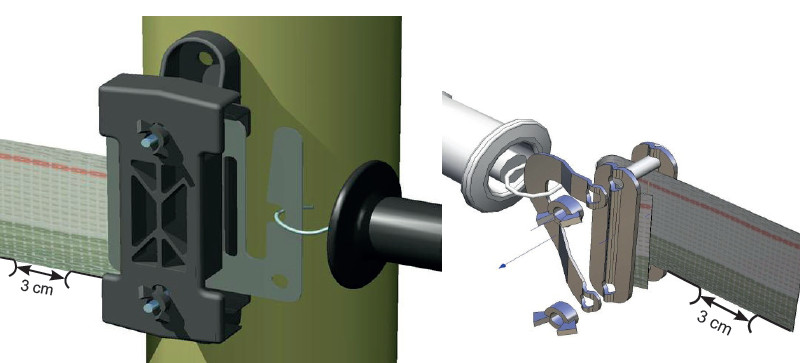 3 cm

3 cm