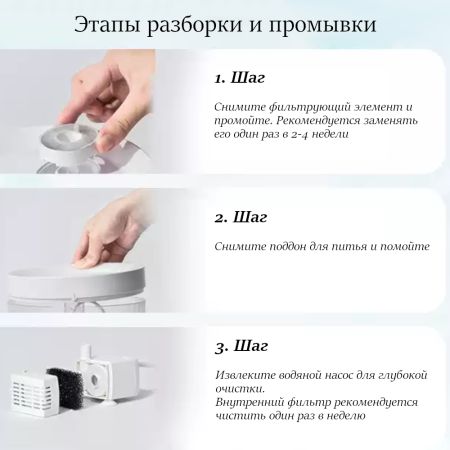 Этапы разборки и промывки

1. Шаг

Снимите фильтрующий элемент и промойте. Рекомендуется заменять его один раз в 2-4 недели

2. Шаг

Снимите поддон для питья и помойте

3. Шаг

Извлеките водяной насос для глубокой очистки.
Внутренний фильтр рекомендуется чистить один раз в неделю