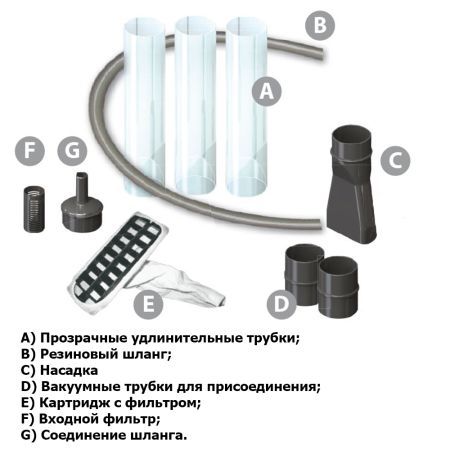 B

A

F

G

C

E

D

A) Прозрачные удлинительные трубки;
B) Резиновый шланг;
C) Насадка
D) Вакуумные трубки для присоединения;
E) Картридж с фильтром;
F) Входной фильтр;
G) Соединение шланга.