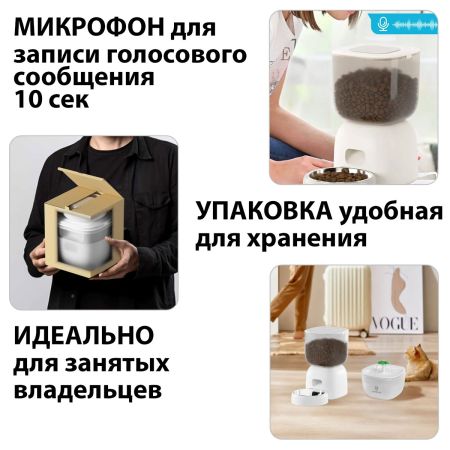 МИКРОФОН для записи голосового сообщения 10 сек

УПАКОВКА удобная для хранения

ИДЕАЛЬНО для занятых владельцев

VOGUE