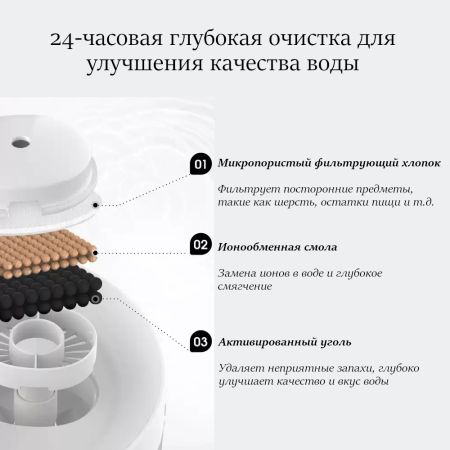 24-часовая глубокая очистка для улучшения качества воды

01 Микропористый фильтрующий хлопок

Фильтрует посторонние предметы, такие как шерсть, остатки пищи и т.д.

02 Ионообменная смола

Замена ионов в воде и глубокое смягчение

03 Активированный уголь

Удаляет неприятные запахи, глубоко улучшает качество и вкус воды