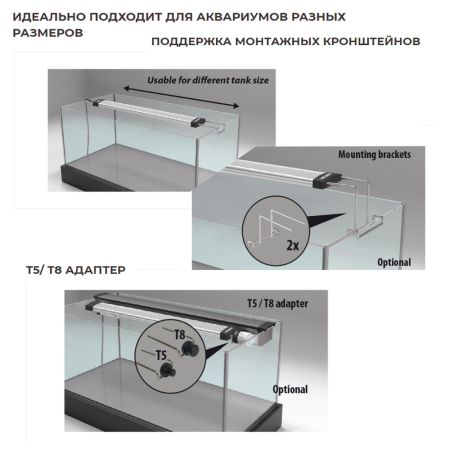 ИДЕАЛЬНО ПОДХОДИТ ДЛЯ АКВАРИУМОВ РАЗНЫХ РАЗМЕРОВ

ПОДДЕРЖКА МОНТАЖНЫХ КРОНШТЕЙНОВ

Usable for different tank size

Mounting brackets

2x

Optional

T5/ T8 АДАПТЕР

T5 / T8 adapter

T8

T5

Optional