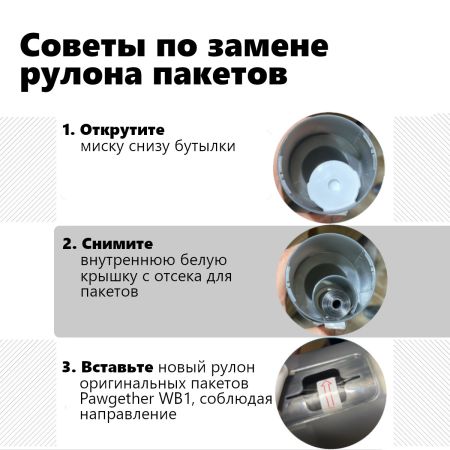 Советы по замене рулона пакетов

1. Открутите миску снизу бутылки

2. Снимите внутреннюю белую крышку с отсека для пакетов

3. Вставьте новый рулон оригинальных пакетов Pawgether WB1, соблюдая направление