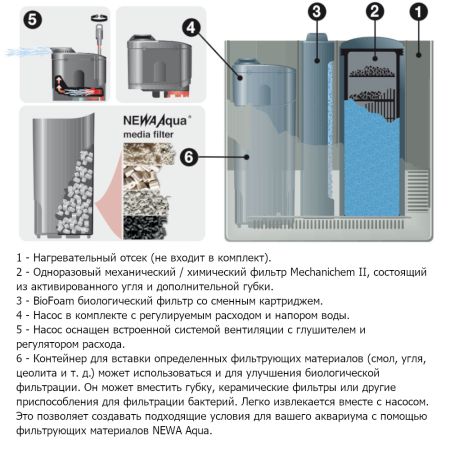 5

4

3

2

1

NEWA Aqua®
media filter

6

1 - Нагревательный отсек (не входит в комплект).
2 - Одноразовый механический / химический фильтр Mechanichem II, состоящий из активированного угля и дополнительной губки.
3 - BioFoam биологический фильтр со сменным картриджем.
4 - Насос в комплекте с регулируемым расходом и напором воды.
5 - Насос оснащен встроенной системой вентиляции с глушителем и регулятором расхода.
6 - Контейнер для вставки определенных фильтрующих материалов (смол, угля, цеолита и т. д.) может использоваться и для улучшения биологической фильтрации. Он может вместить губку, керамические фильтры или другие приспособления для фильтрации бактерий. Легко извлекается вместе с насосом. Это позволяет создавать подходящие условия для вашего аквариума с помощью фильтрующих материалов NEWA Aqua.