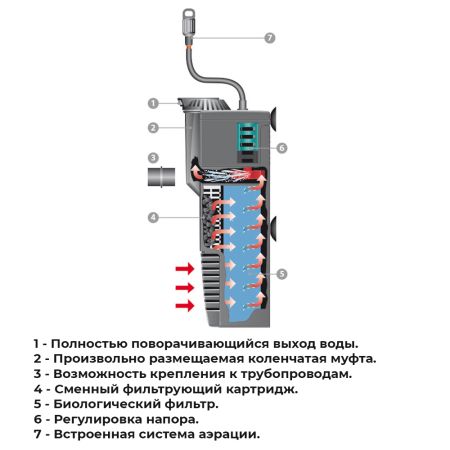 7
1
2
6
3
4
5

1 - Полностью поворачивающийся выход воды.
2 - Произвольно размещаемая коленчатая муфта.
3 - Возможность крепления к трубопроводам.
4 - Сменный фильтрующий картридж.
5 - Биологический фильтр.
6 - Регулировка напора.
7 - Встроенная система аэрации.