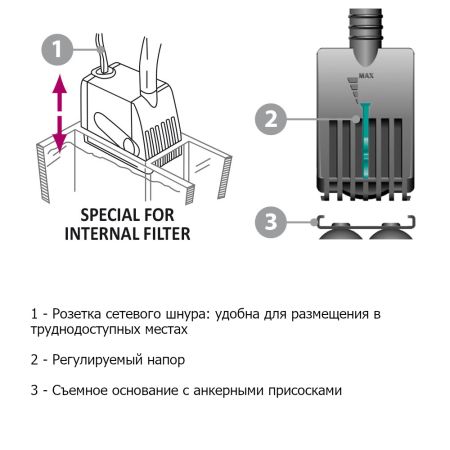 1

SPECIAL FOR INTERNAL FILTER

MAX

2

3

1 - Розетка сетевого шнура: удобна для размещения в труднодоступных местах

2 - Регулируемый напор

3 - Съемное основание с анкерными присосками