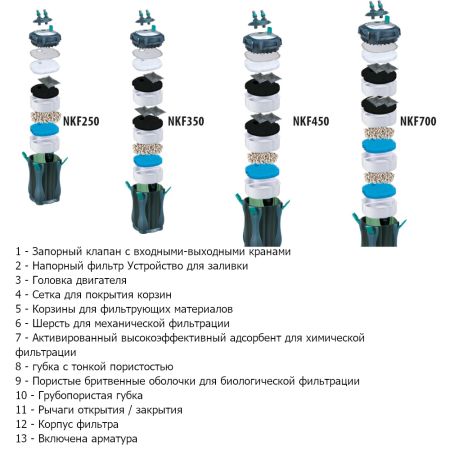 NKF250

NKF350

NKF450

NKF700

1 - Запорный клапан с входными-выходными кранами
2 - Напорный фильтр Устройство для заливки
3 - Головка двигателя
4 - Сетка для покрытия корзин
5 - Корзины для фильтрующих материалов
6 - Шерсть для механической фильтрации
7 - Активированный высокоэффективный адсорбент для химической фильтрации
8 - губка с тонкой пористостью
9 - Пористые бритвенные оболочки для биологической фильтрации
10 - Грубопористая губка
11 - Рычаги открытия / закрытия
12 - Корпус фильтра
13 - Включена арматура