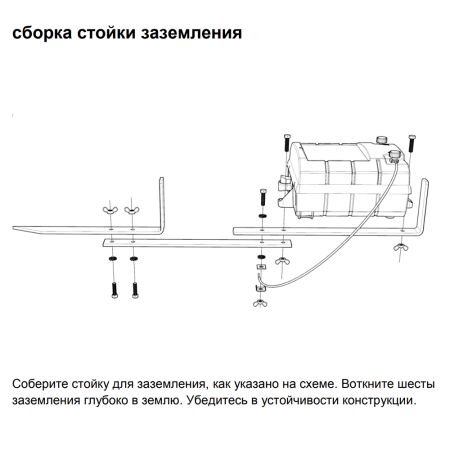 сборка стойки заземления

Соберите стойку для заземления, как указано на схеме. Воткните шесты заземления глубоко в землю. Убедитесь в устойчивости конструкции.