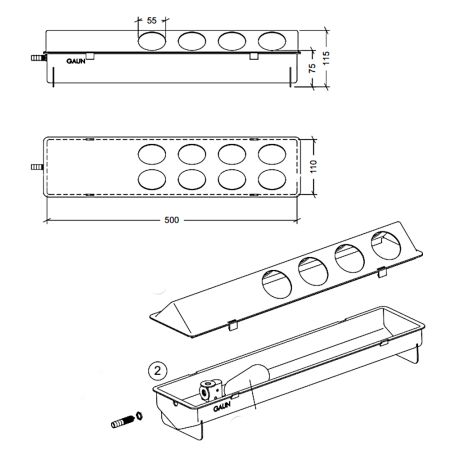 55
GAUN
75
115
110
500
2
GAUN