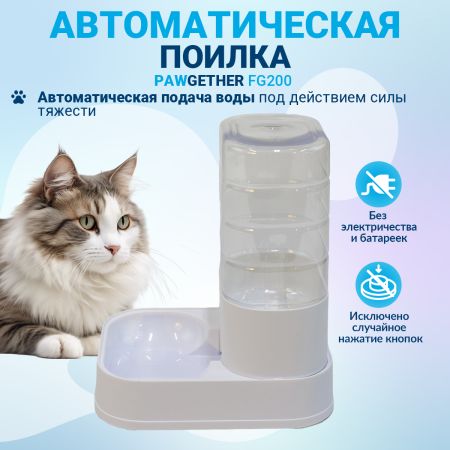 АВТОМАТИЧЕСКАЯ
ПОИЛКА
PAWGETHER FG200

Автоматическая подача воды под действием силы тяжести

Без электричества и батареек

Исключено случайное нажатие кнопок