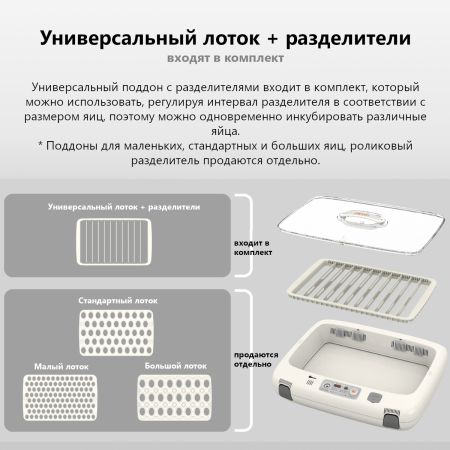 Универсальный лоток + разделители
входят в комплект

Универсальный поддон с разделителями входит в комплект, который можно использовать, регулируя интервал разделителя в соответствии с размером яиц, поэтому можно одновременно инкубировать различные яйца.
* Поддоны для маленьких, стандартных и больших яиц, роликовый разделитель продаются отдельно.

Универсальный лоток + разделители

входит в комплект

Стандартный лоток

Малый лоток

Большой лоток

продаются отдельно