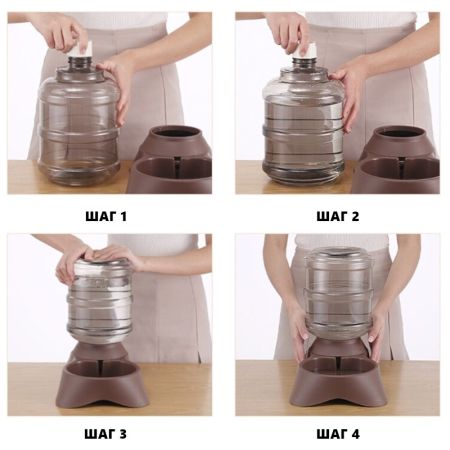 ШАГ 1

ШАГ 2

ШАГ 3

ШАГ 4