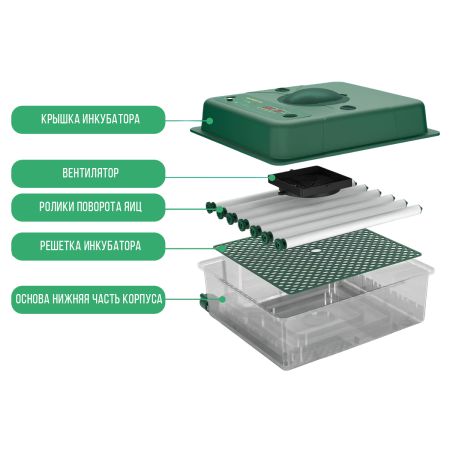 КРЫШКА ИНКУБАТОРА

ВЕНТИЛЯТОР

РОЛИКИ ПОВОРОТА ЯИЦ

РЕШЕТКА ИНКУБАТОРА

ОСНОВА НИЖНЯЯ ЧАСТЬ КОРПУСА