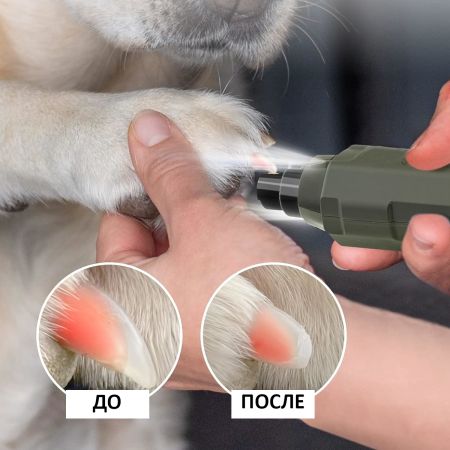 ДО

ПОСЛЕ