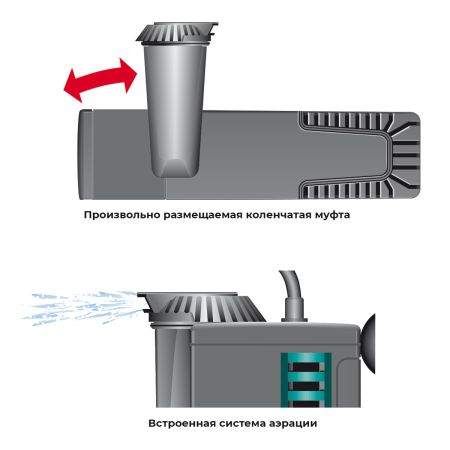 Произвольно размещаемая коленчатая муфта

Встроенная система аэрации