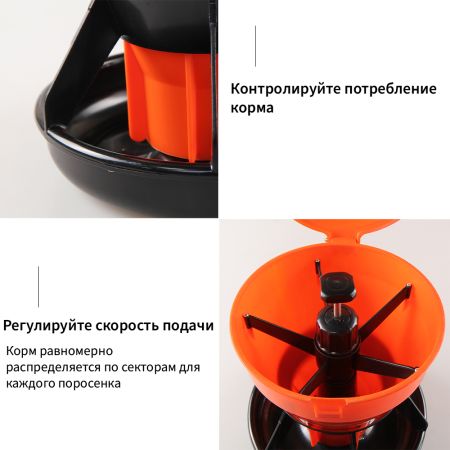 Контролируйте потребление корма

Регулируйте скорость подачи

Корм равномерно распределяется по секторам для каждого поросенка