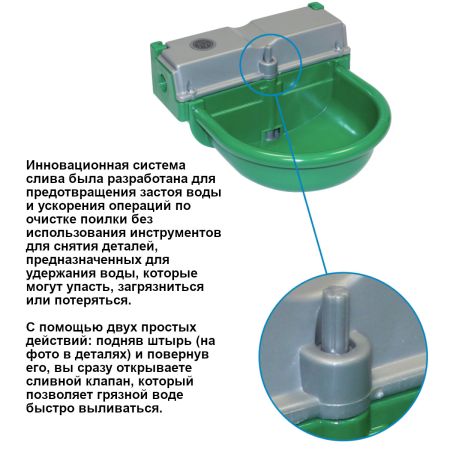 Инновационная система слива была разработана для предотвращения застоя воды и ускорения операций по очистке поилки без использования инструментов для снятия деталей, предназначенных для удержания воды, которые могут упасть, загрязниться или потеряться.

С помощью двух простых действий: подняв штырь (на фото в деталях) и повернув его, вы сразу открываете сливной клапан, который позволяет грязной воде быстро выливаться.